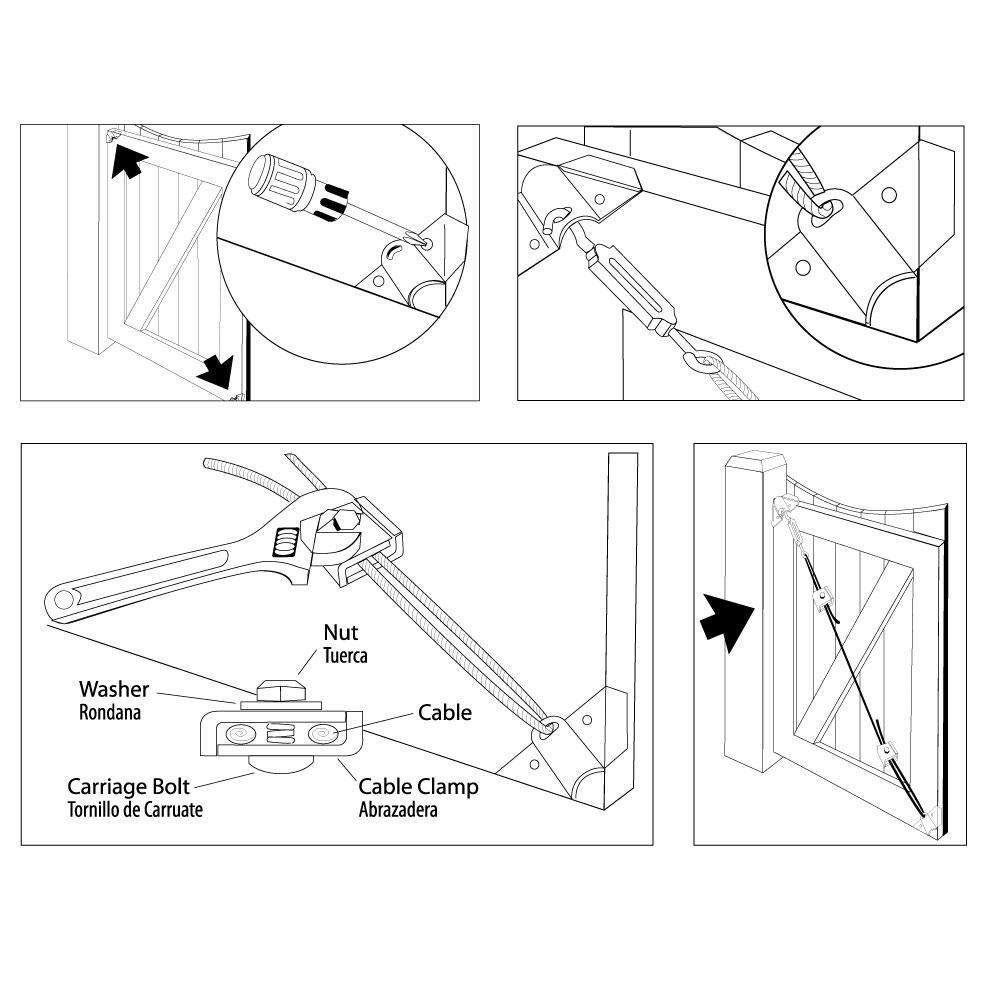 Nut
Tuerca

Washer
Rondana

Cable

Carriage Bolt
Tornillo de Carruate

Cable Clamp
Abrazadera