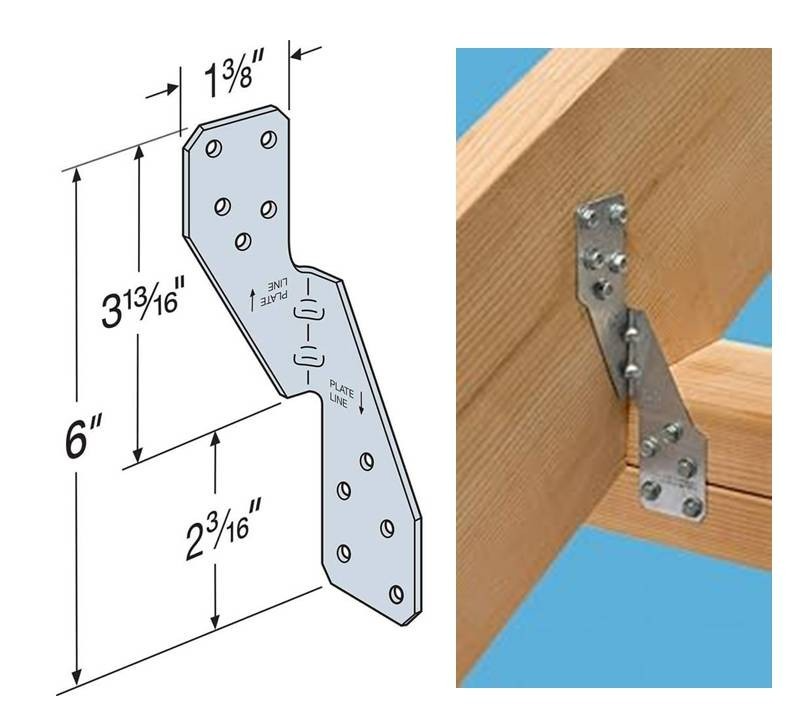 $1\frac{3}{8}''$

$3\frac{13}{16}''$

$6''$

$2\frac{3}{16}''$

PLATE LINE

PLATE LINE